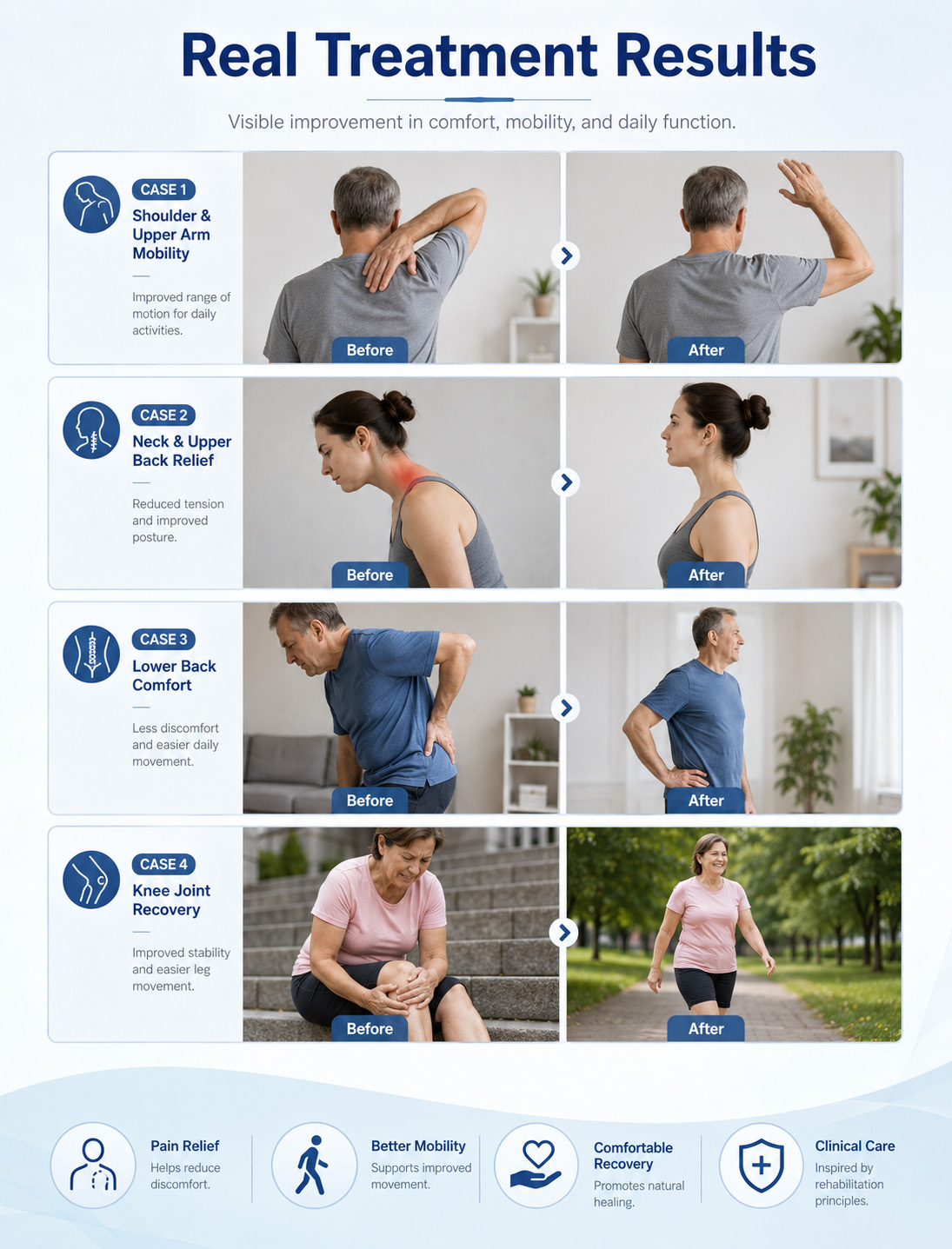 Real Treatment Results

Visible improvement in comfort, mobility, and daily function.

CASE 1
Shoulder & Upper Arm Mobility

Improved range of motion for daily activities.

Before

After

CASE 2
Neck & Upper Back Relief

Reduced tension and improved posture.

Before

After

CASE 3
Lower Back Comfort

Less discomfort and easier daily movement.

Before

After

CASE 4
Knee Joint Recovery

Improved stability and easier leg movement.

Before

After

Pain Relief
Helps reduce discomfort.

Better Mobility
Supports improved movement.

Comfortable Recovery
Promotes natural healing.

Clinical Care
Inspired by rehabilitation principles.